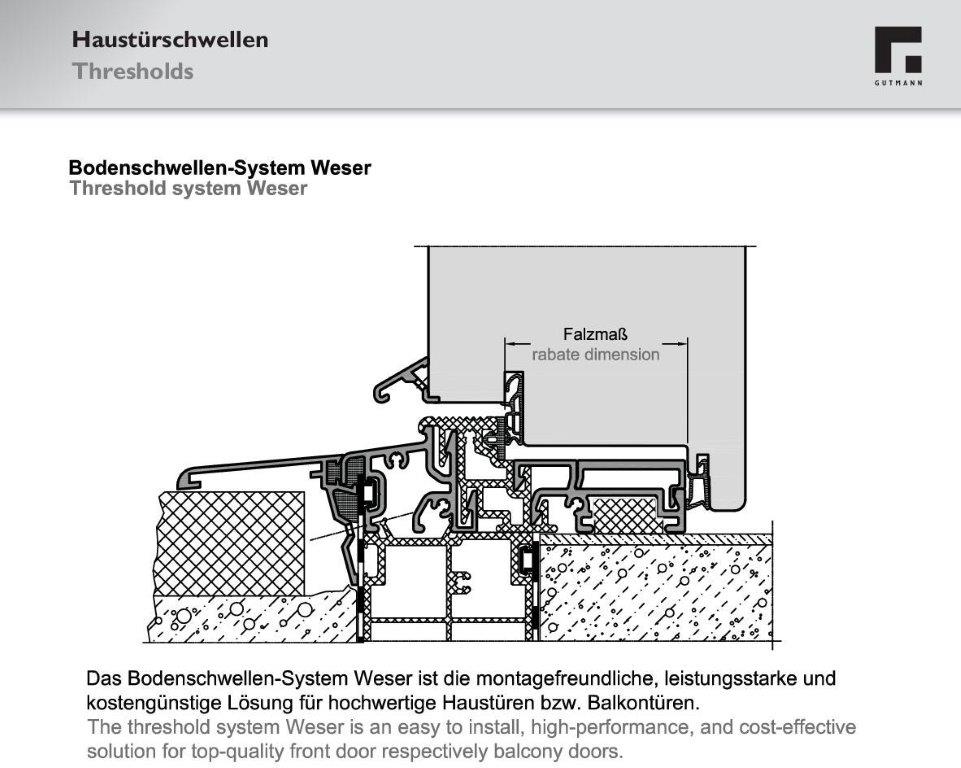 Haustürschwellen
Thresholds

GUTMANN

Bodenschwellen-System Weser
Threshold system Weser

Falzmaß
rabate dimension

Das Bodenschwellen-System Weser ist die montagefreundliche, leistungsstarke und kostengünstige Lösung für hochwertige Haustüren bzw. Balkontüren.
The threshold system Weser is an easy to install, high-performance, and cost-effective solution for top-quality front door respectively balcony doors.